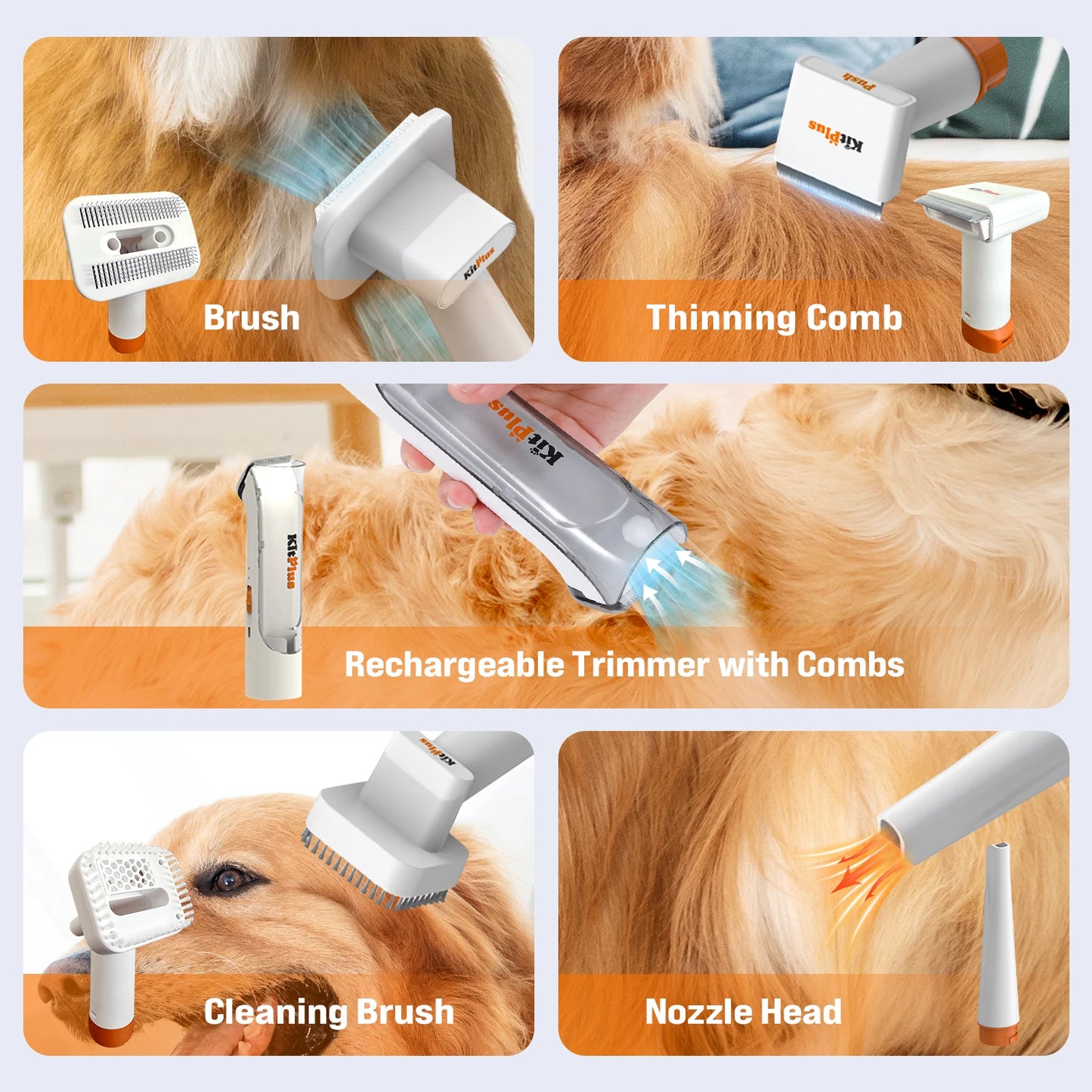 KitPlus

Brush

Push

KitPlus

Thinning Comb

KitPlus

KitPlus

Rechargeable Trimmer with Combs

KitPlus

Cleaning Brush

Nozzle Head