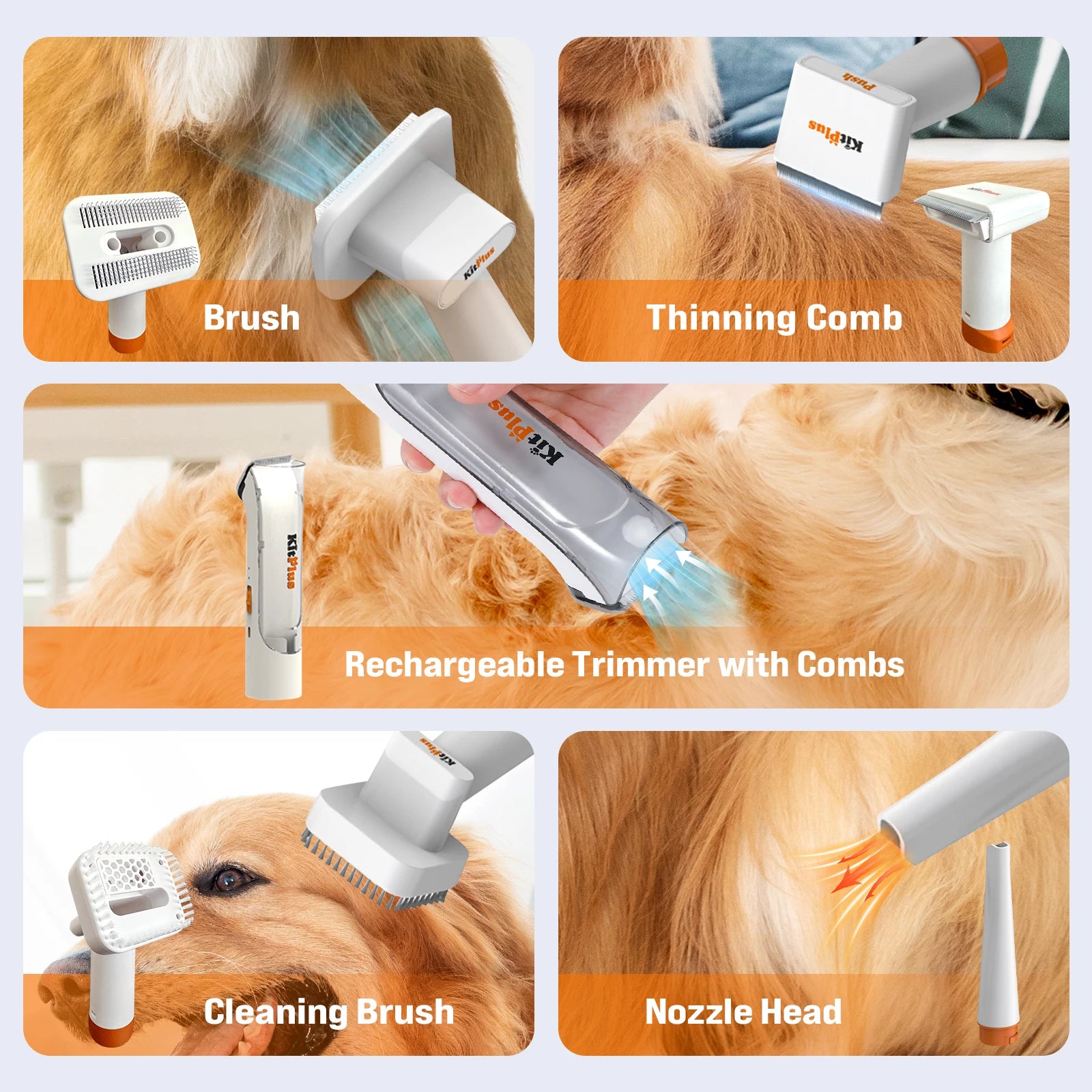 KitPlus

Brush

Push

KitPlus

KitPlus

Thinning Comb

KitPlus

KitPlus

Rechargeable Trimmer with Combs

KitPlus

Cleaning Brush

Nozzle Head