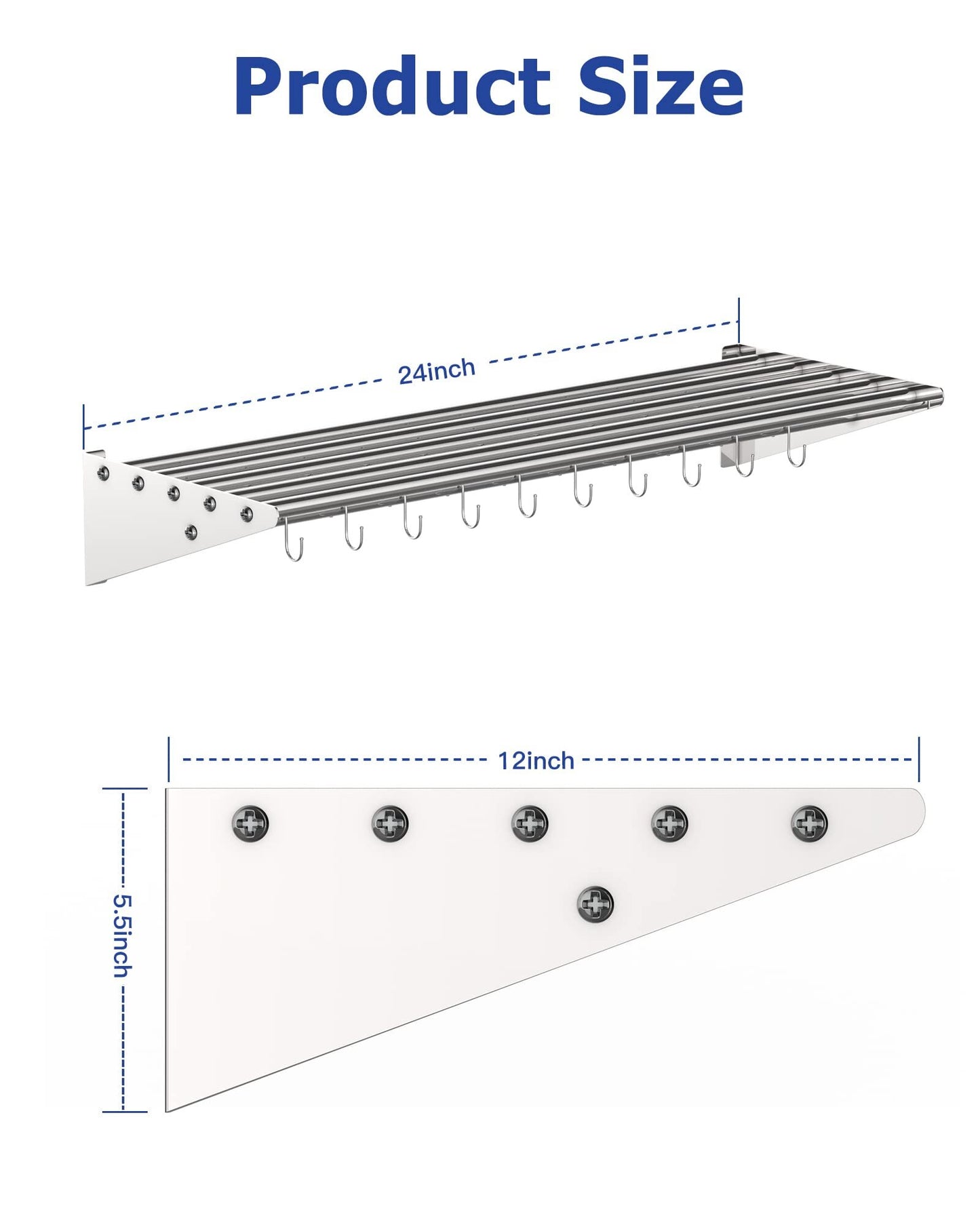 Product Size

24inch

12inch

5.5inch