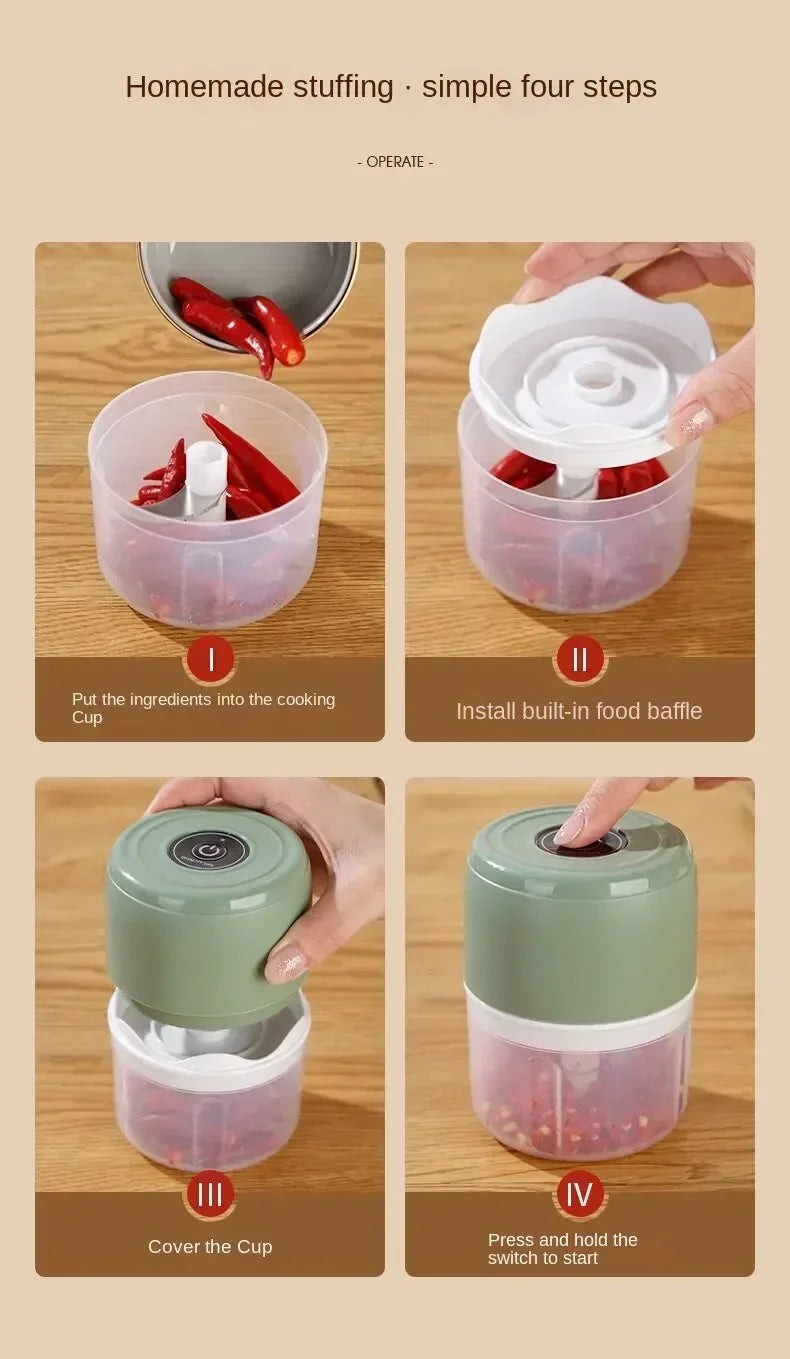 Homemade stuffing · simple four steps

- OPERATE -

I

Put the ingredients into the cooking Cup

II

Install built-in food baffle

III

Cover the Cup

IV

Press and hold the switch to start