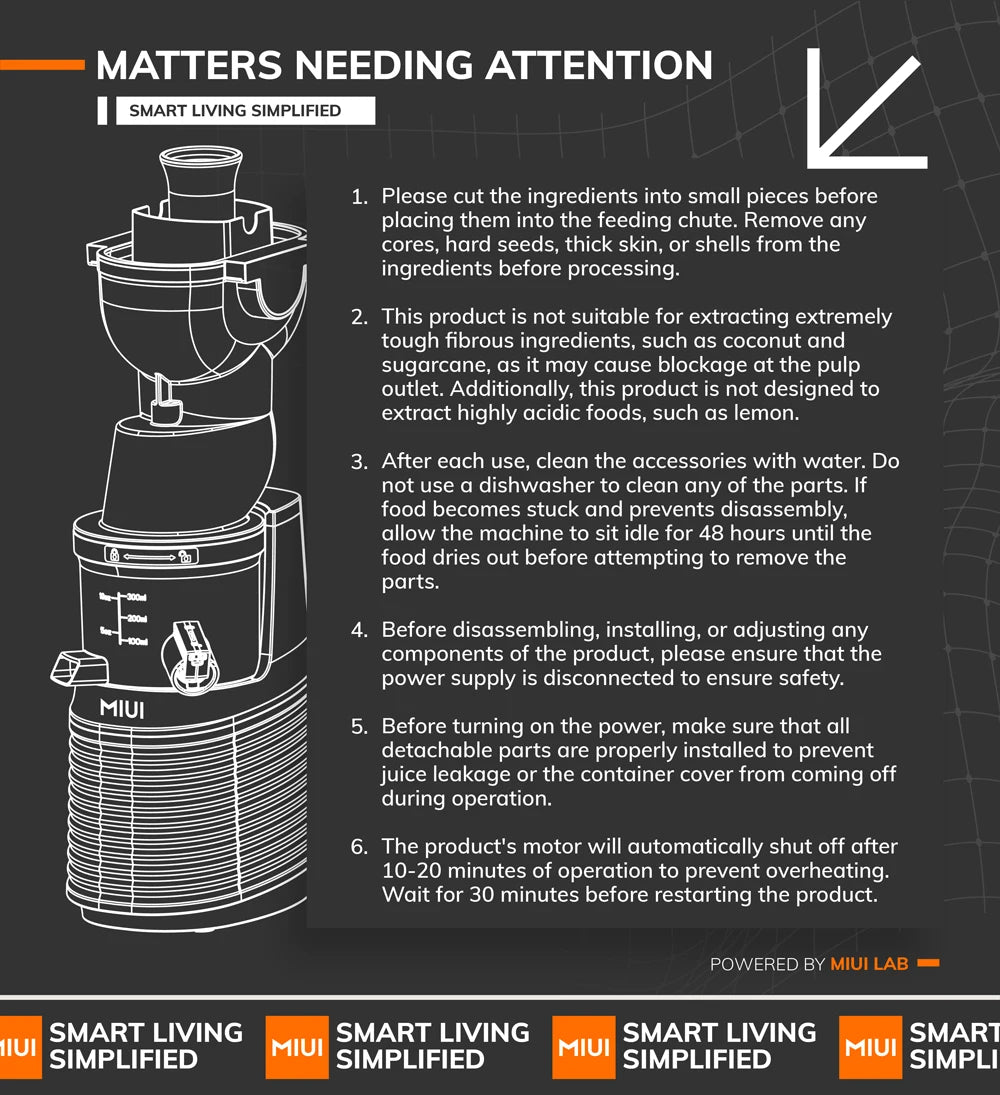 MATTERS NEEDING ATTENTION

SMART LIVING SIMPLIFIED

1. Please cut the ingredients into small pieces before placing them into the feeding chute. Remove any cores, hard seeds, thick skin, or shells from the ingredients before processing.

2. This product is not suitable for extracting extremely tough fibrous ingredients, such as coconut and sugarcane, as it may cause blockage at the pulp outlet. Additionally, this product is not designed to extract highly acidic foods, such as lemon.

3. After each use, clean the accessories with water. Do not use a dishwasher to clean any of the parts. If food becomes stuck and prevents disassembly, allow the machine to sit idle for 48 hours until the food dries out before attempting to remove the parts.

4. Before disassembling, installing, or adjusting any components of the product, please ensure that the power supply is disconnected to ensure safety.

5. Before turning on the power, make sure that all detachable parts are properly installed to prevent juice leakage or the container cover from coming off during operation.

6. The product's motor will automatically shut off after 10-20 minutes of operation to prevent overheating. Wait for 30 minutes before restarting the product.

300ml
200ml
100ml

MIUI

POWERED BY MIUI LAB

MIUI SMART LIVING SIMPLIFIED
MIUI SMART LIVING SIMPLIFIED
MIUI SMART LIVING SIMPLIFIED
MIUI SMART SIMPLI