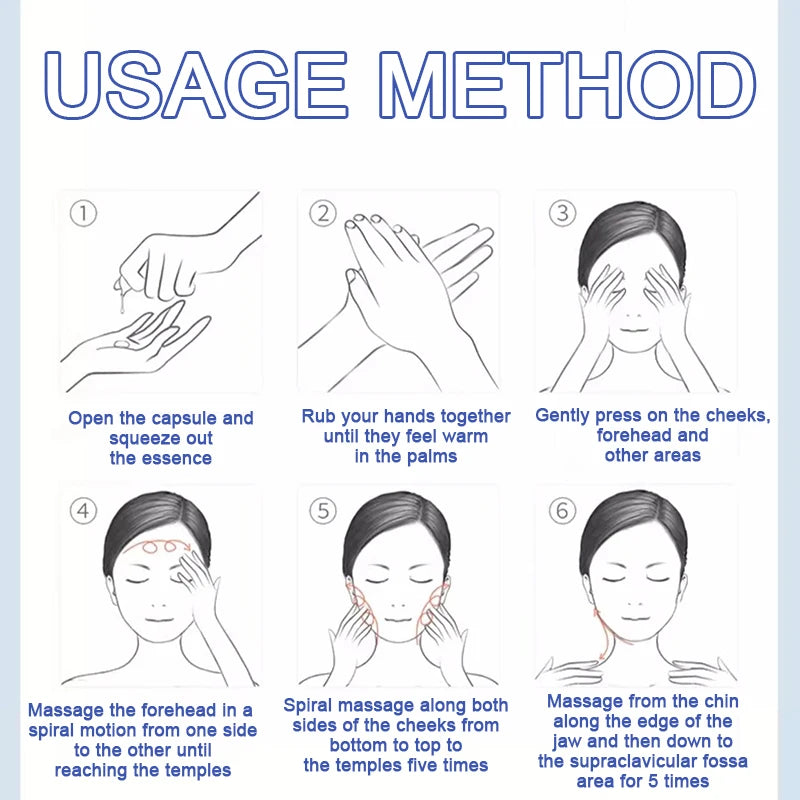 USAGE METHOD

①

Open the capsule and squeeze out the essence

②

Rub your hands together until they feel warm in the palms

③

Gently press on the cheeks, forehead and other areas

④

Massage the forehead in a spiral motion from one side to the other until reaching the temples

⑤

Spiral massage along both sides of the cheeks from bottom to top to the temples five times

⑥

Massage from the chin along the edge of the jaw and then down to the supraclavicular fossa area for 5 times