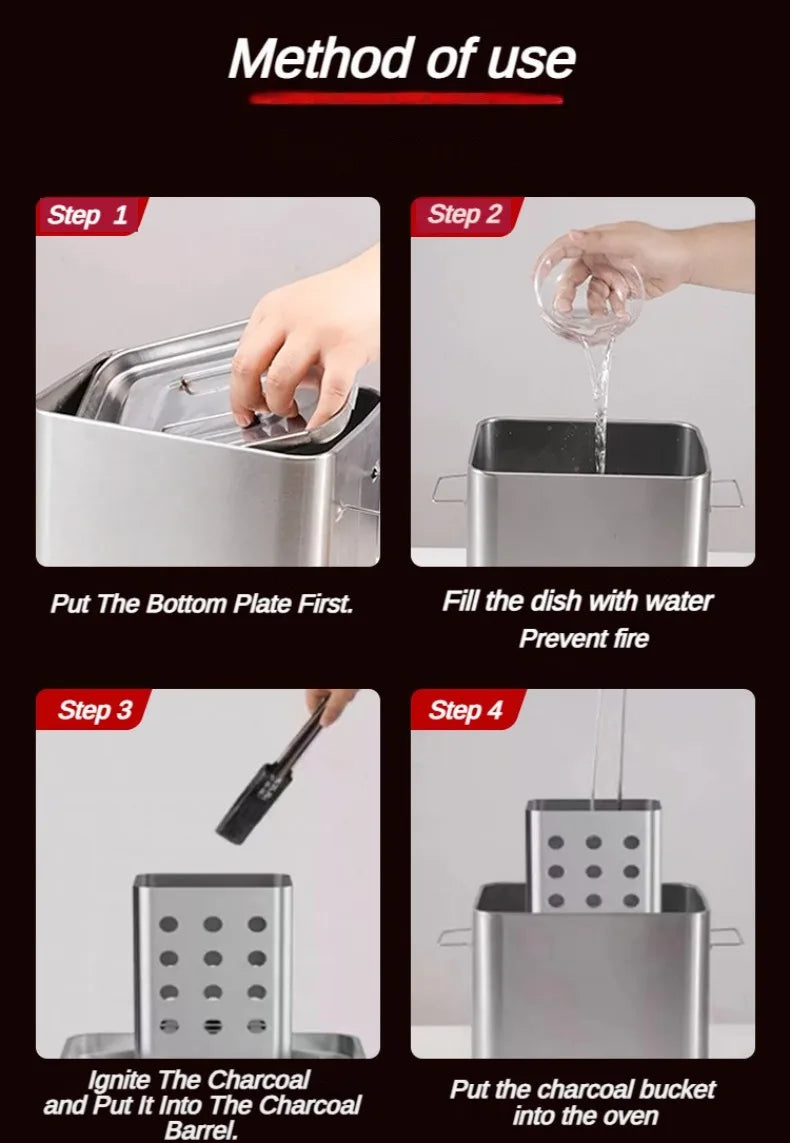 Method of use

Step 1

Put The Bottom Plate First.

Step 2

Fill the dish with water
Prevent fire

Step 3

Ignite The Charcoal and Put It Into The Charcoal Barrel.

Step 4

Put the charcoal bucket into the oven