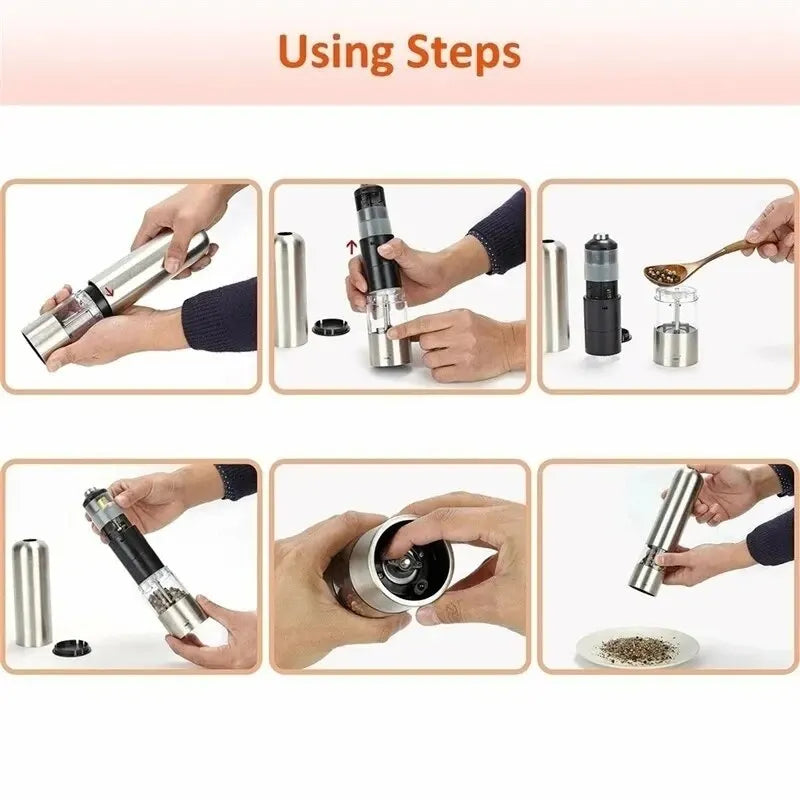 Using Steps