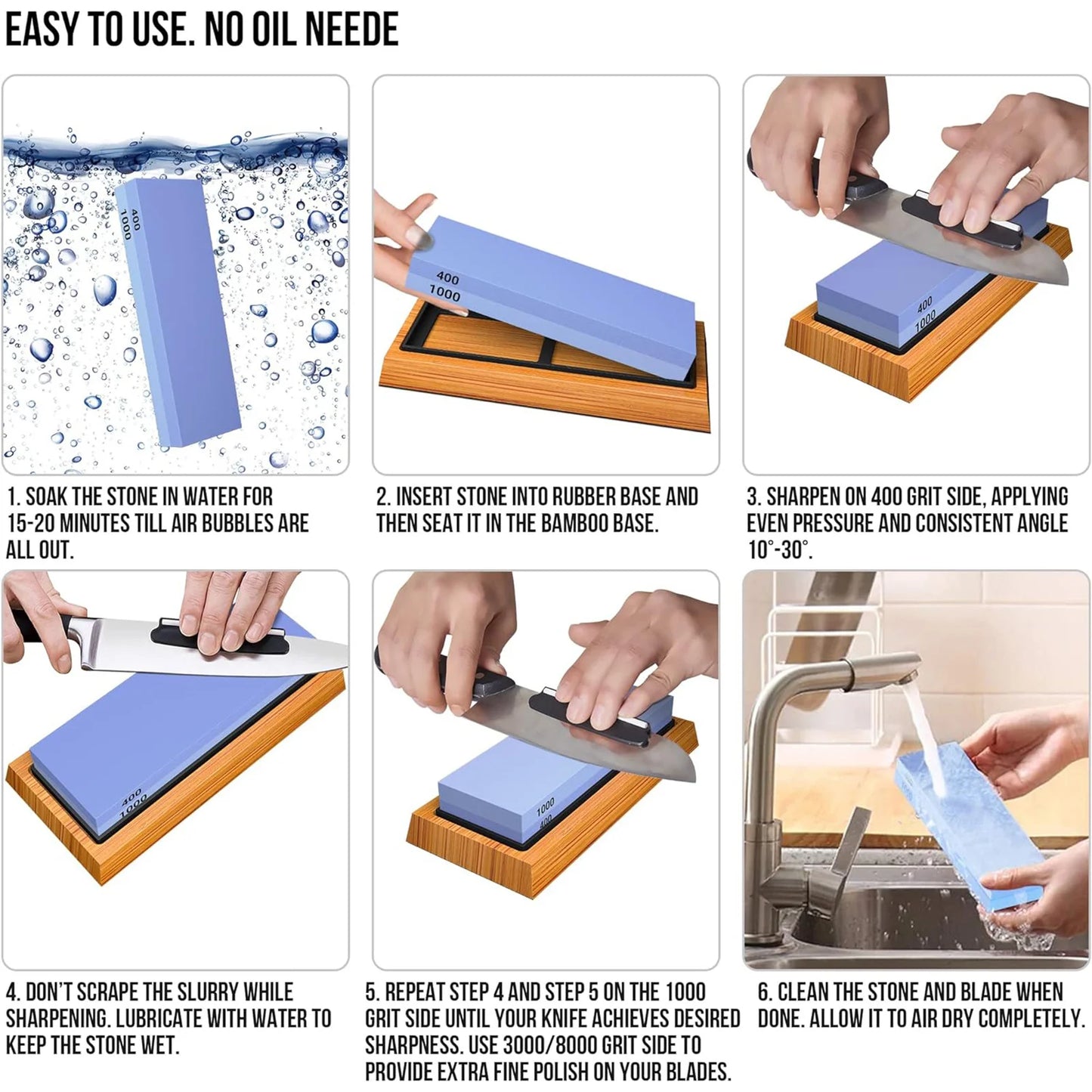 EASY TO USE. NO OIL NEEDE

400
1000

1. SOAK THE STONE IN WATER FOR 15-20 MINUTES TILL AIR BUBBLES ARE ALL OUT.

400
1000

2. INSERT STONE INTO RUBBER BASE AND THEN SEAT IT IN THE BAMBOO BASE.

400
1000

3. SHARPEN ON 400 GRIT SIDE, APPLYING EVEN PRESSURE AND CONSISTENT ANGLE 10°-30°.

400
1000

4. DON'T SCRAPE THE SLURRY WHILE SHARPENING. LUBRICATE WITH WATER TO KEEP THE STONE WET.

1000
400

5. REPEAT STEP 4 AND STEP 5 ON THE 1000 GRIT SIDE UNTIL YOUR KNIFE ACHIEVES DESIRED SHARPNESS. USE 3000/8000 GRIT SIDE TO PROVIDE EXTRA FINE POLISH ON YOUR BLADES.

6. CLEAN THE STONE AND BLADE WHEN DONE. ALLOW IT TO AIR DRY COMPLETELY.